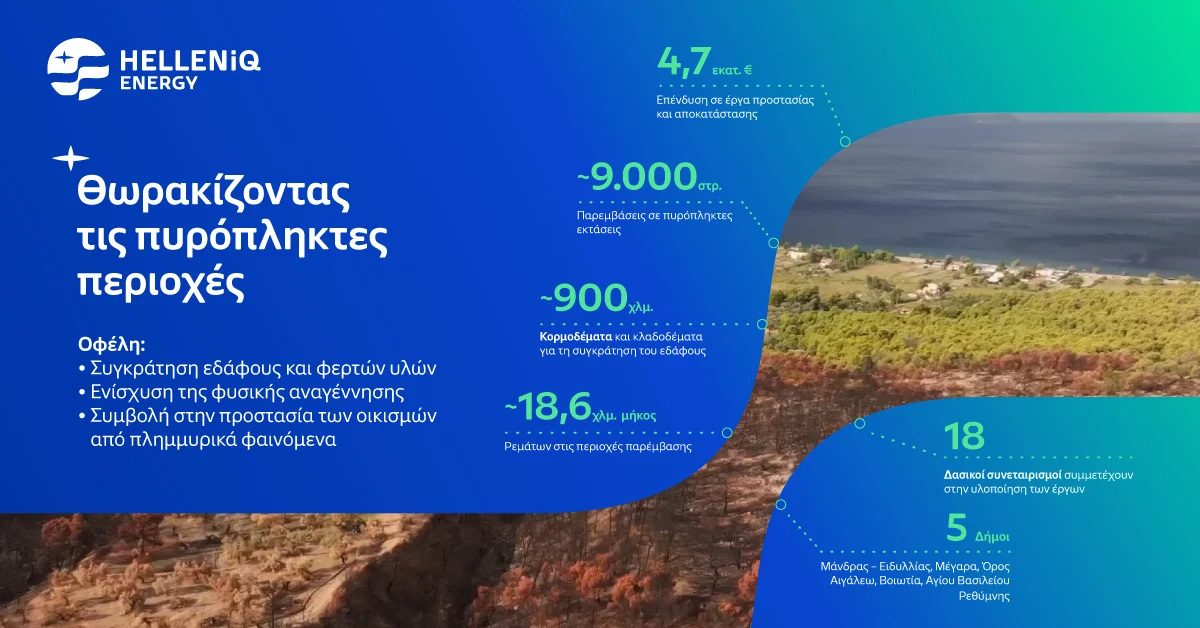 HELLENiQ
ENERGY

Θωρακίζοντας τις πυρόπληκτες περιοχές

Οφέλη:
• Συγκράτηση εδάφους και φερτών υλών
• Ενίσχυση της φυσικής αναγέννησης
• Συμβολή στην προστασία των οικισμών από πλημμυρικά φαινόμενα

4,7 εκατ. €
Επένδυση σε έργα προστασίας και αποκατάστασης

~9.000 στρ.
Παρεμβάσεις σε πυρόπληκτες εκτάσεις

~900 χλμ.
Κορμοδέματα και κλαδοδέματα για τη συγκράτηση του εδάφους

~18,6 χλμ. μήκος
Ρεμάτων στις περιοχές παρέμβασης

18
Δασικοί συνεταιρισμοί συμμετέχουν στην υλοποίηση των έργων

5 Δήμοι
Μάνδρας – Ειδυλλίας, Μέγαρα, Όρος Αιγάλεω, Βοιωτία, Αγίου Βασιλείου Ρεθύμνης